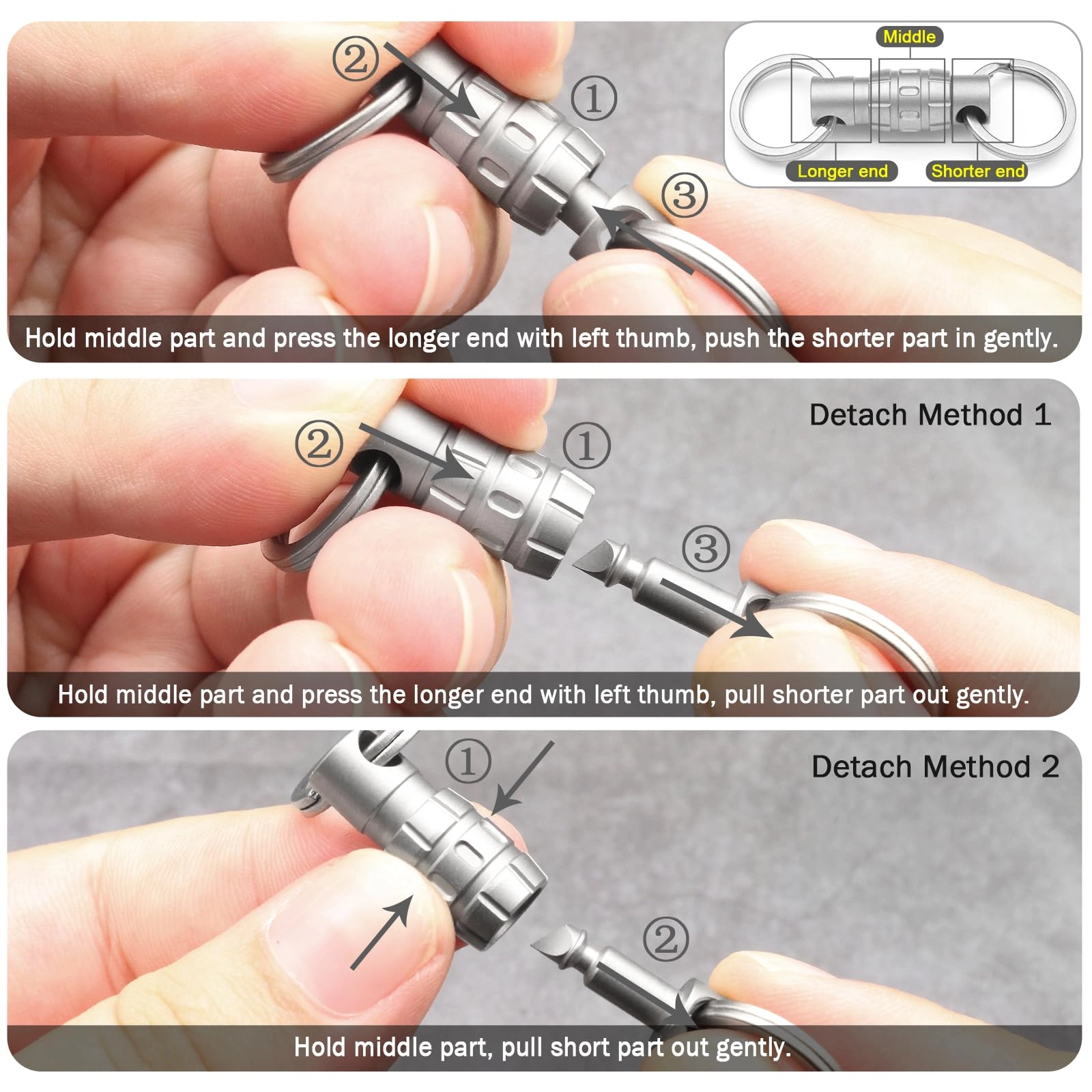 ② ① ③

Middle

Longer end

Shorter end

Hold middle part and press the longer end with left thumb, push the shorter part in gently.

Detach Method 1

② ① ③

Hold middle part and press the longer end with left thumb, pull shorter part out gently.

Detach Method 2

① ②

Hold middle part, pull short part out gently.