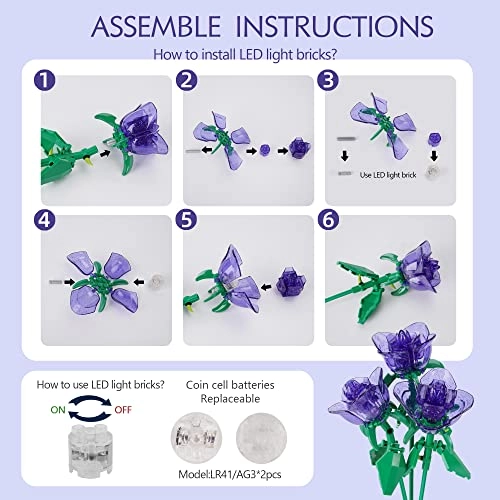 ASSEMBLE INSTRUCTIONS

How to install LED light bricks?

1

2

3

Use LED light brick

4

5

6

How to use LED light bricks?

ON

OFF

Coin cell batteries
Replaceable

Model:LR41/AG3*2pcs