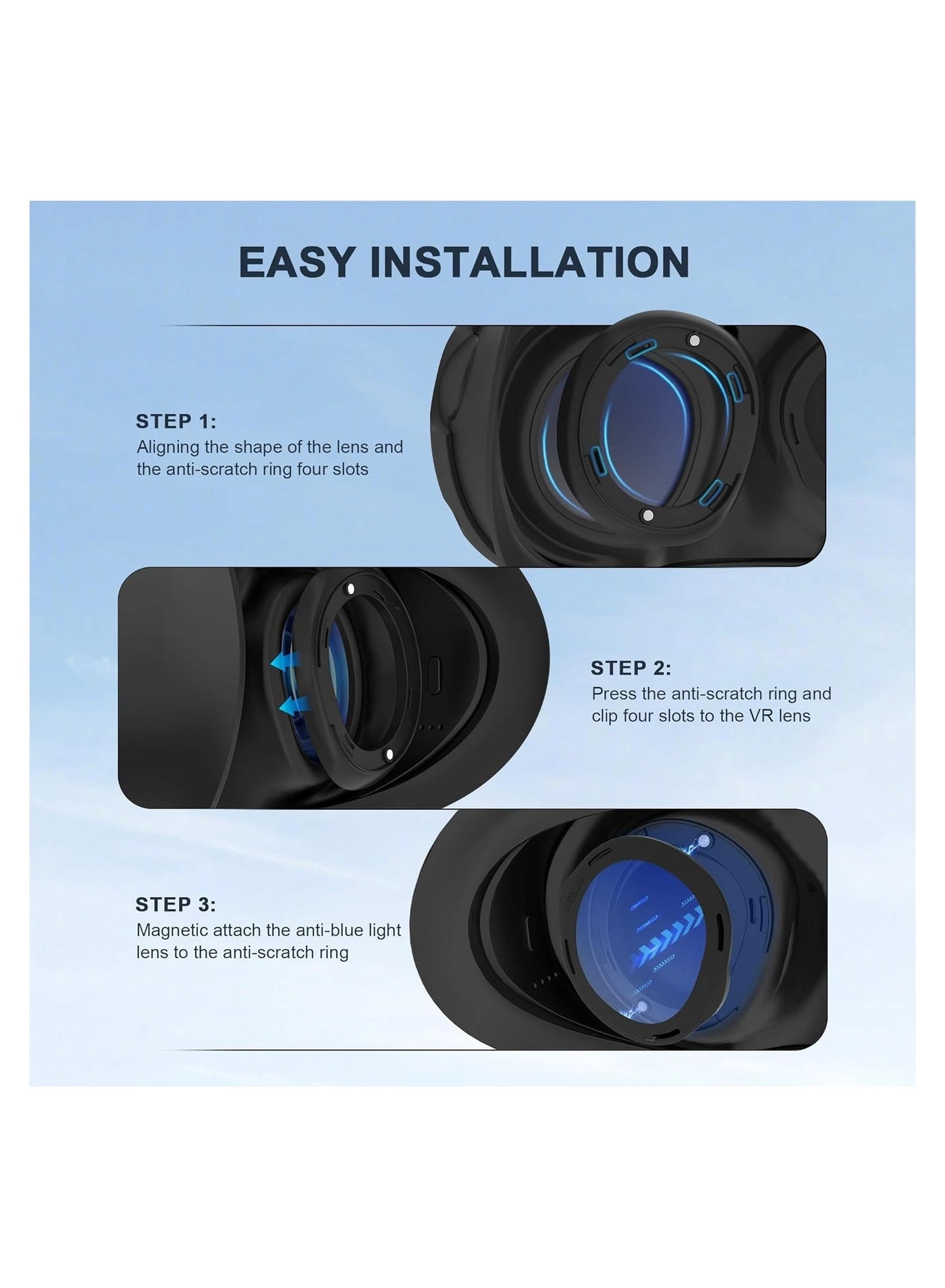 EASY INSTALLATION

STEP 1:
Aligning the shape of the lens and the anti-scratch ring four slots

STEP 2:
Press the anti-scratch ring and clip four slots to the VR lens

STEP 3:
Magnetic attach the anti-blue light lens to the anti-scratch ring