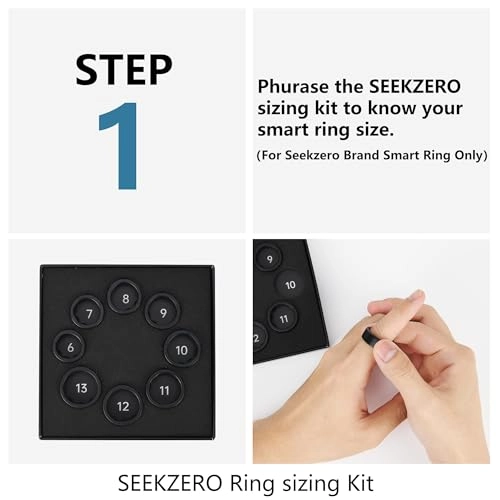 STEP
1

Phurase the SEEKZERO sizing kit to know your smart ring size.
(For Seekzero Brand Smart Ring Only)

8
7
9
6
10
13
11
12

9
10
11
2

SEEKZERO Ring sizing Kit