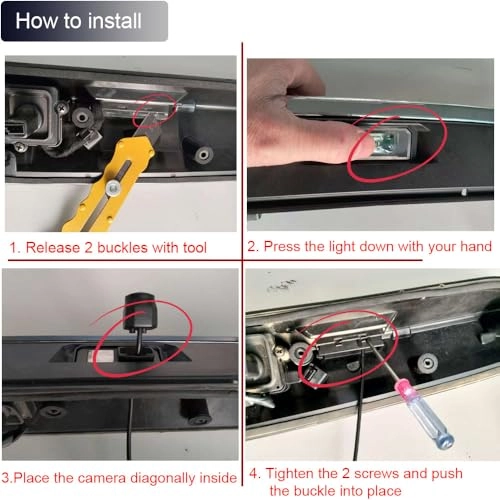 How to install

1. Release 2 buckles with tool

2. Press the light down with your hand

3.Place the camera diagonally inside

4. Tighten the 2 screws and push the buckle into place