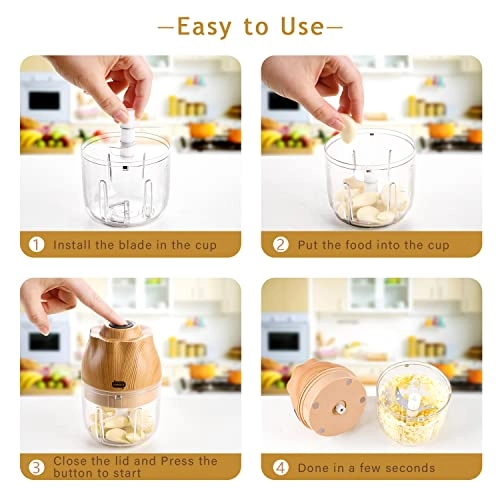 —Easy to Use—

1 Install the blade in the cup

2 Put the food into the cup

3 Close the lid and Press the button to start

4 Done in a few seconds