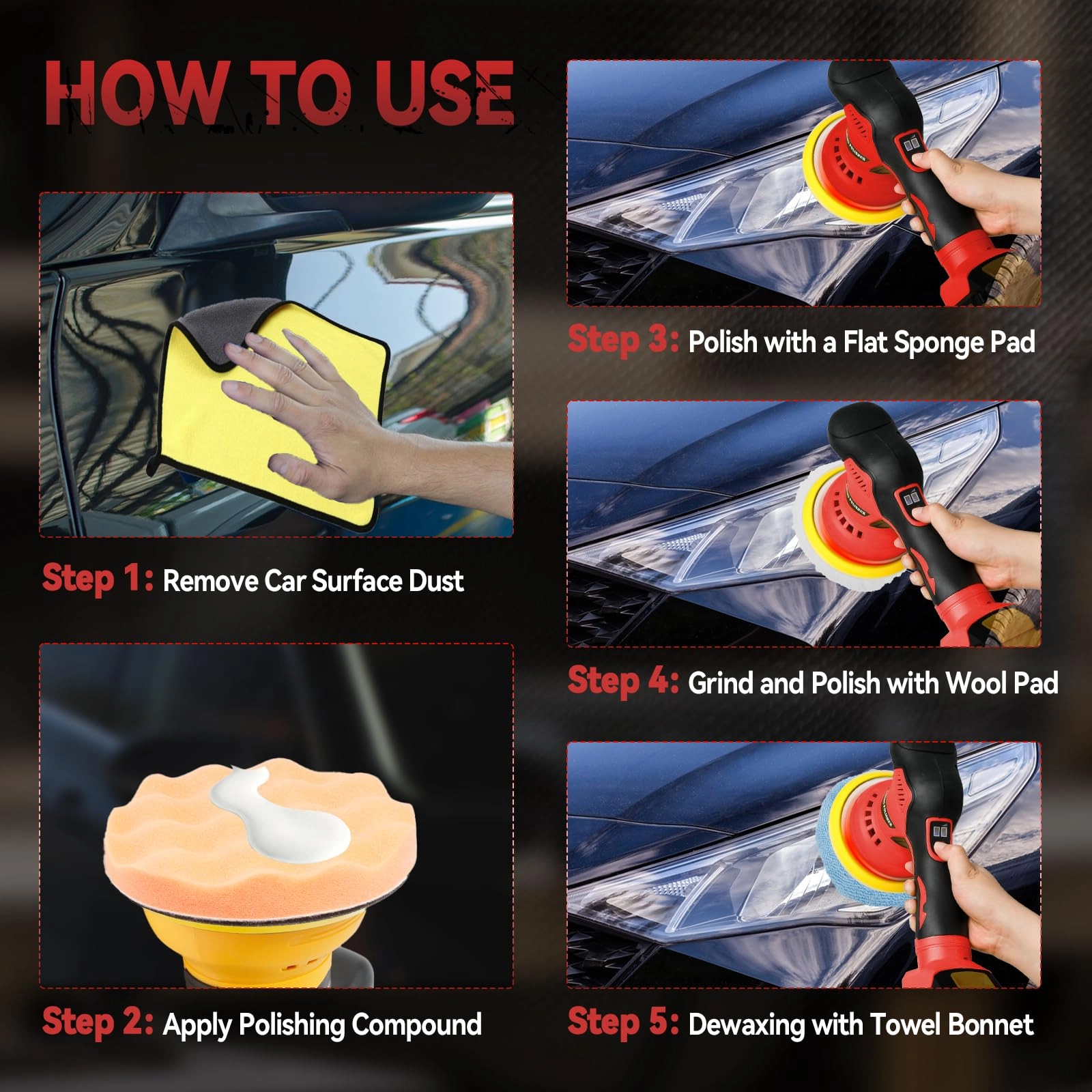 HOW TO USE

Step 1: Remove Car Surface Dust

Step 2: Apply Polishing Compound

Step 3: Polish with a Flat Sponge Pad

Step 4: Grind and Polish with Wool Pad

Step 5: Dewaxing with Towel Bonnet