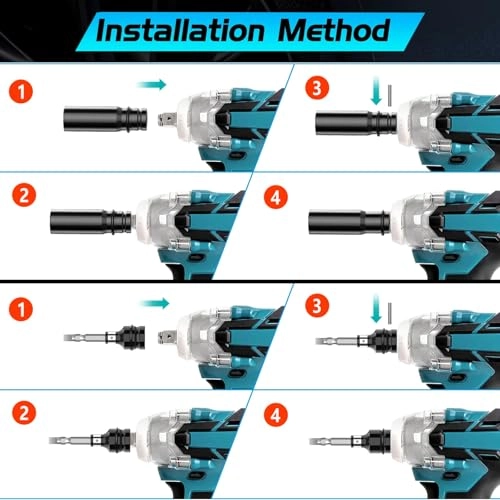 Installation Method

1

3

2

4

1

3

2

4