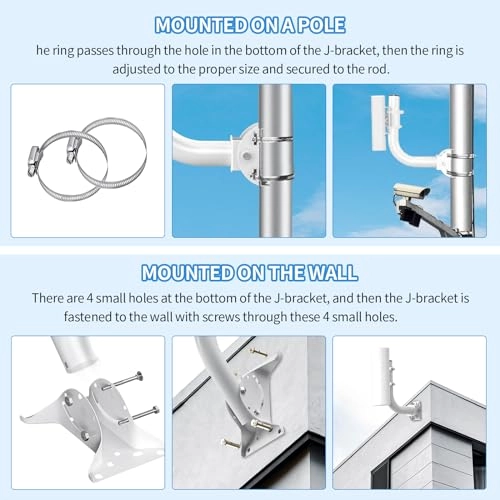 MOUNTED ON A POLE

he ring passes through the hole in the bottom of the J-bracket, then the ring is adjusted to the proper size and secured to the rod.

MOUNTED ON THE WALL

There are 4 small holes at the bottom of the J-bracket, and then the J-bracket is fastened to the wall with screws through these 4 small holes.