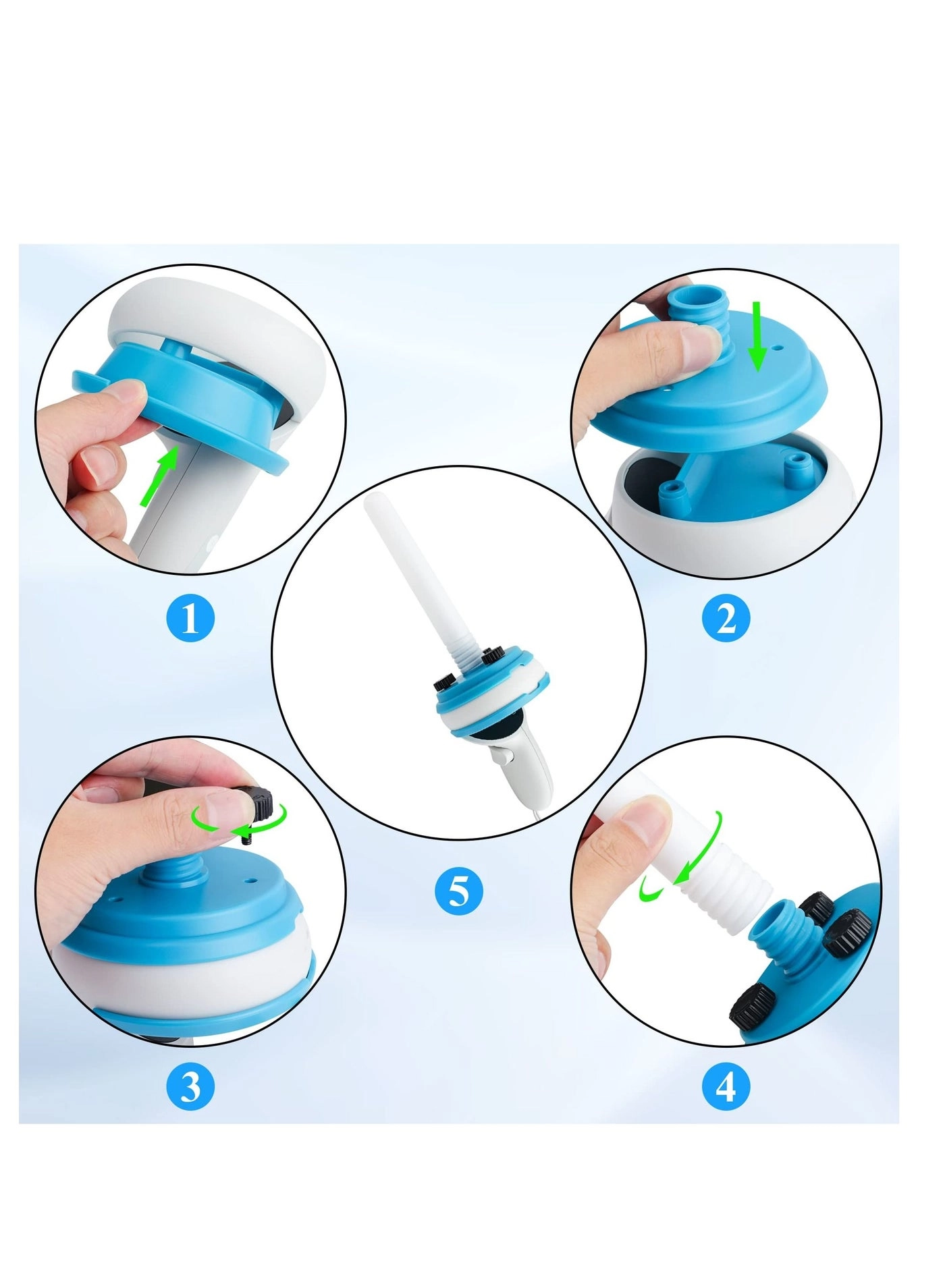 1

2

5

3

4