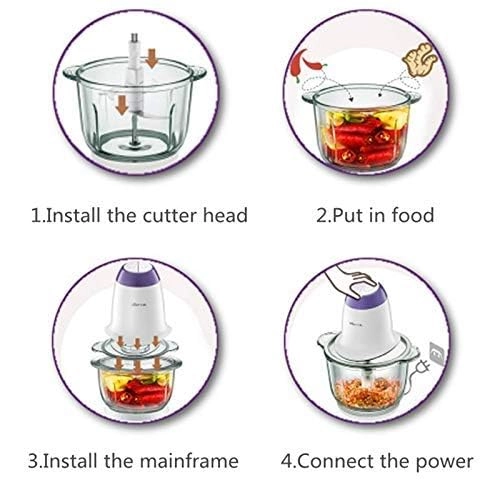 1.Install the cutter head

2.Put in food

3.Install the mainframe

4.Connect the power