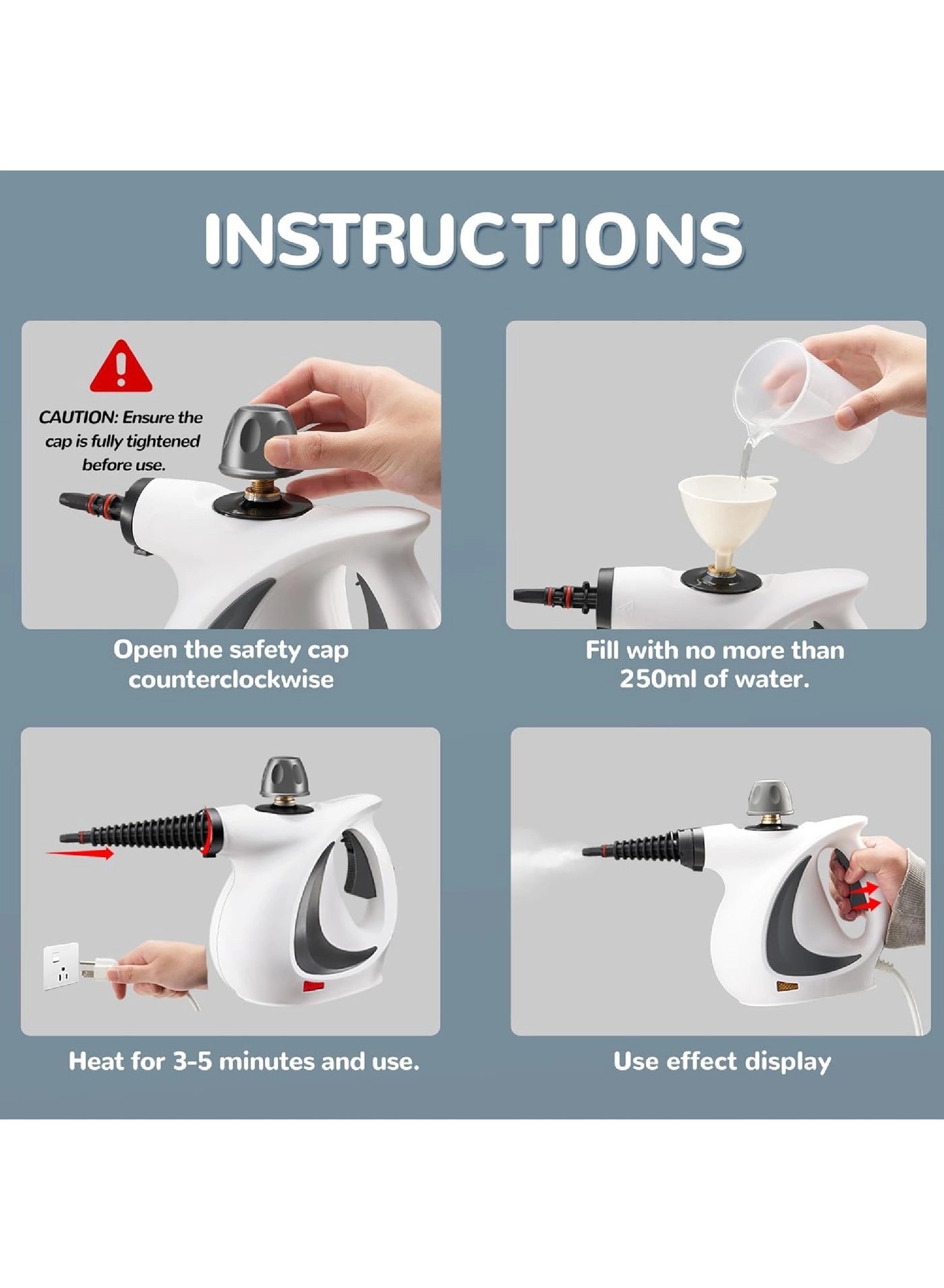 INSTRUCTIONS

CAUTION: Ensure the cap is fully tightened before use.

Open the safety cap counterclockwise

Fill with no more than 250ml of water.

Heat for 3-5 minutes and use.

Use effect display