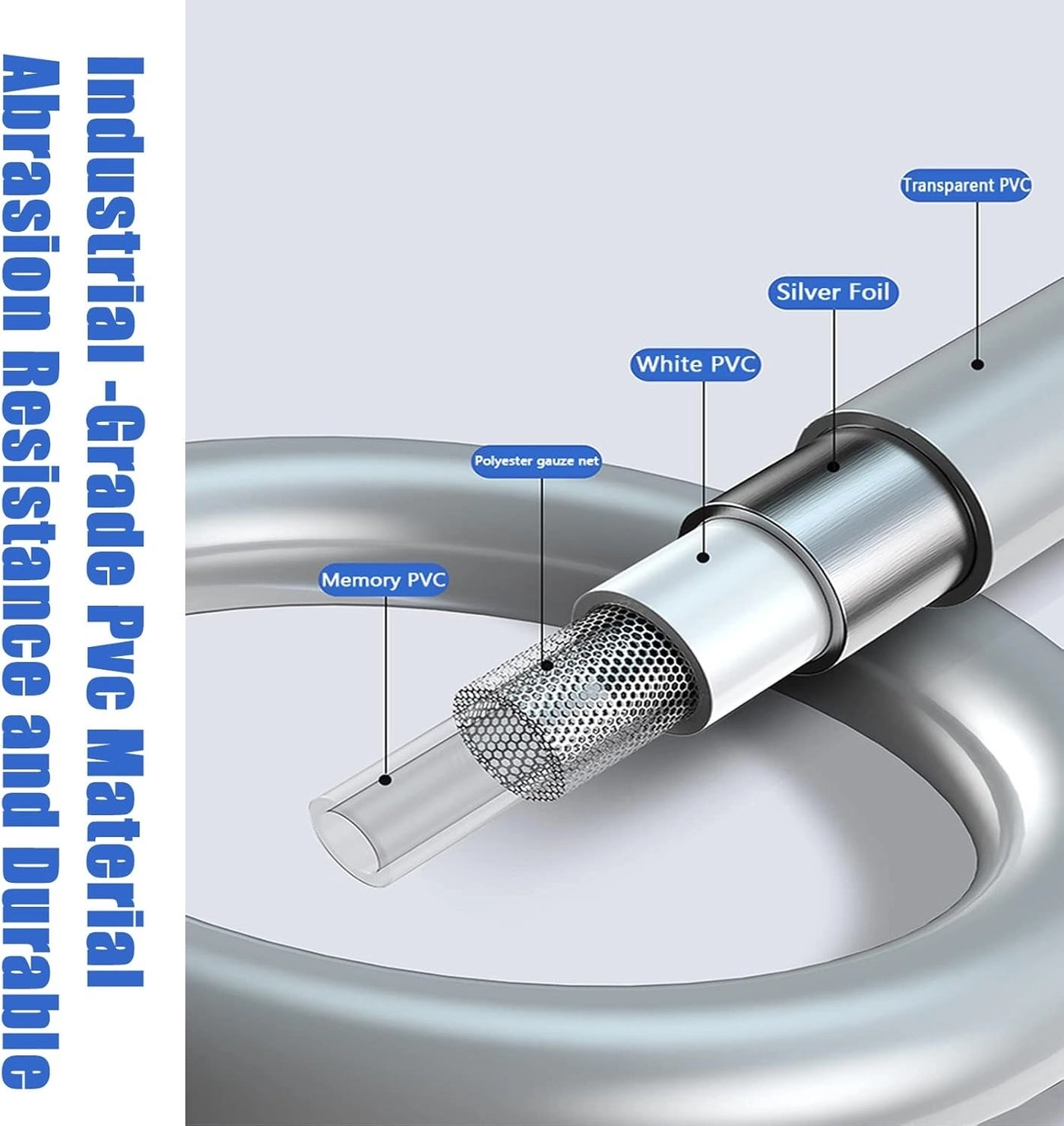 Industrial -Grade Pvc Material
Abrasion Resistance and Durable

Transparent PVC

Silver Foil

White PVC

Polyester gauze net

Memory PVC