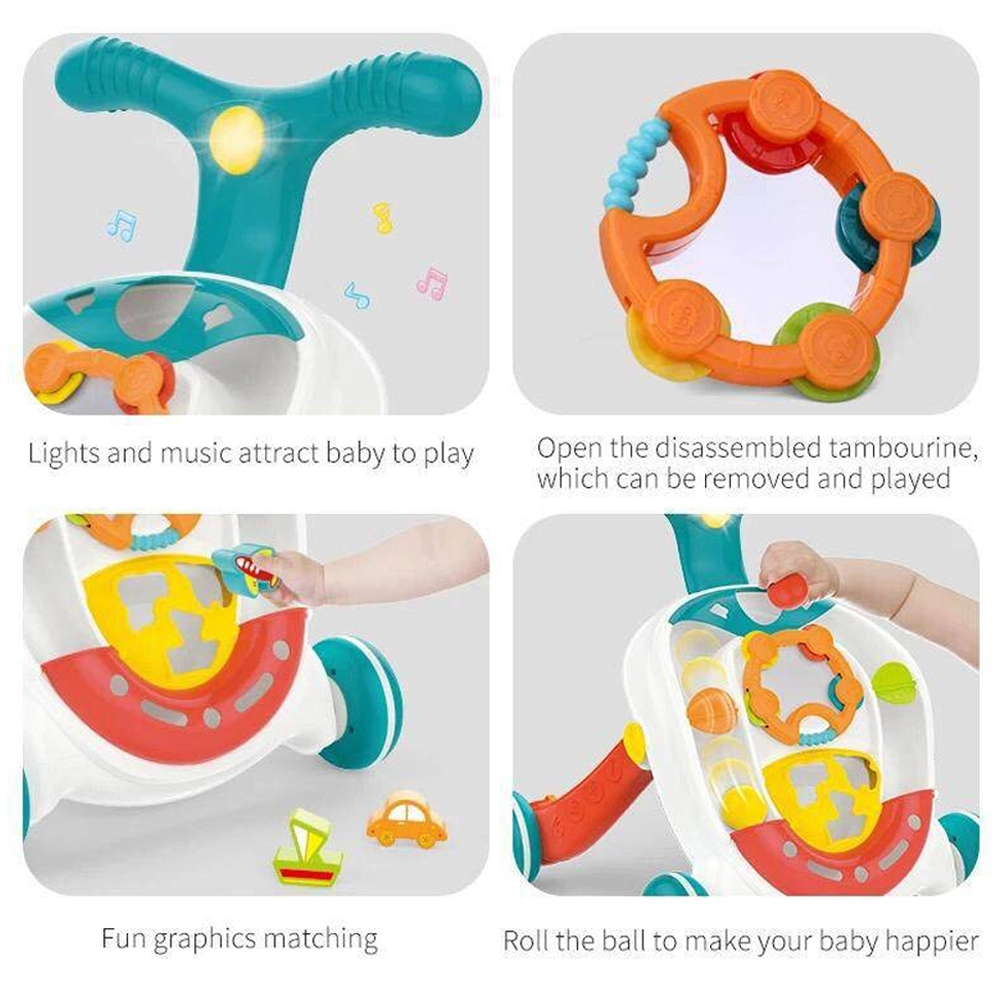 Lights and music attract baby to play

Open the disassembled tambourine, which can be removed and played

Fun graphics matching

Roll the ball to make your baby happier