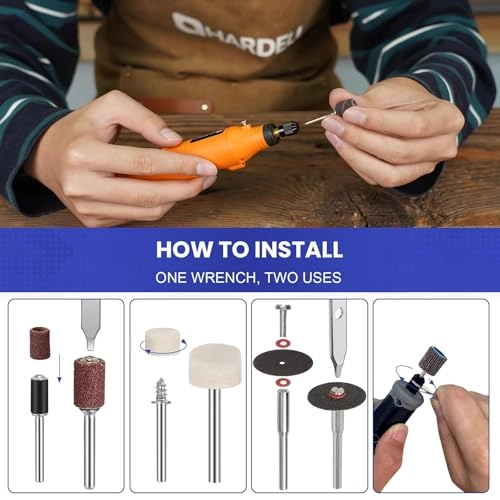 HARDELL

HOW TO INSTALL

ONE WRENCH, TWO USES