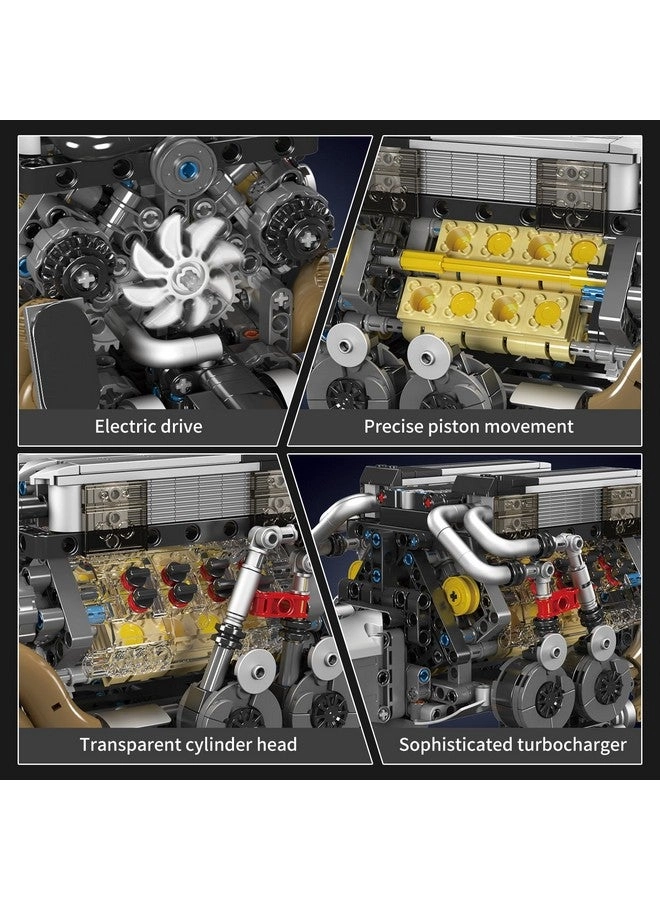 Electric drive

Precise piston movement

Transparent cylinder head

Sophisticated turbocharger