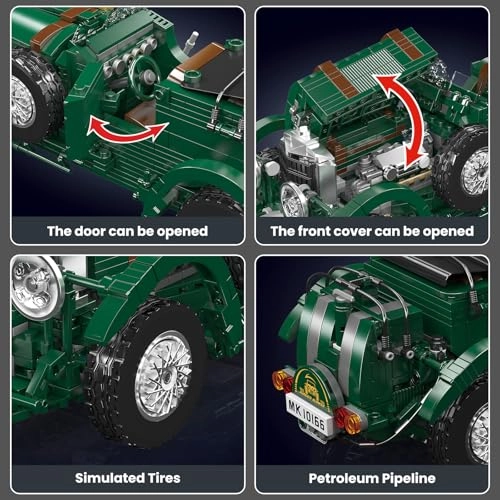 The door can be opened

The front cover can be opened

Simulated Tires

MK 10166

Petroleum Pipeline