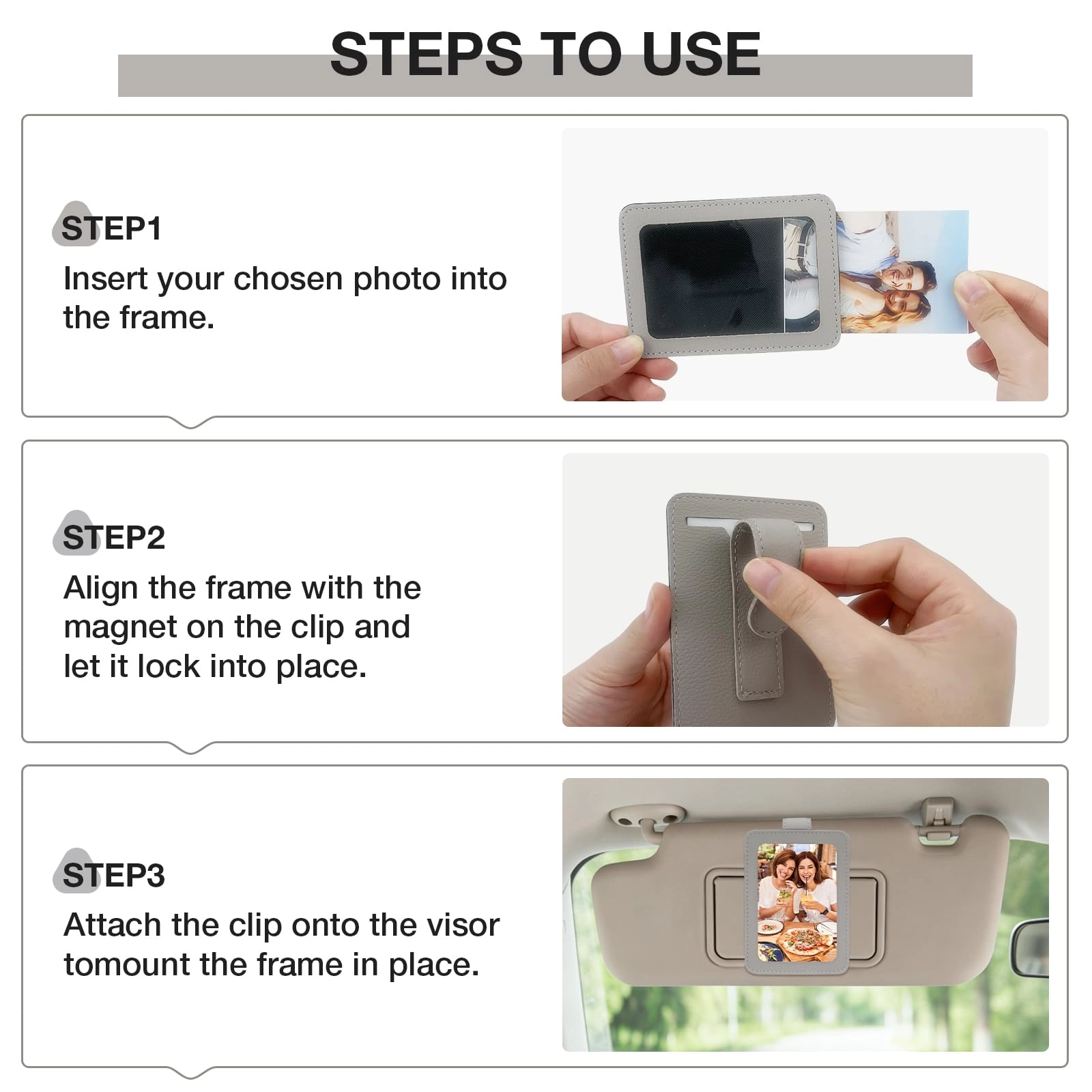 STEPS TO USE

STEP1
Insert your chosen photo into the frame.

STEP2
Align the frame with the magnet on the clip and let it lock into place.

STEP3
Attach the clip onto the visor tomount the frame in place.