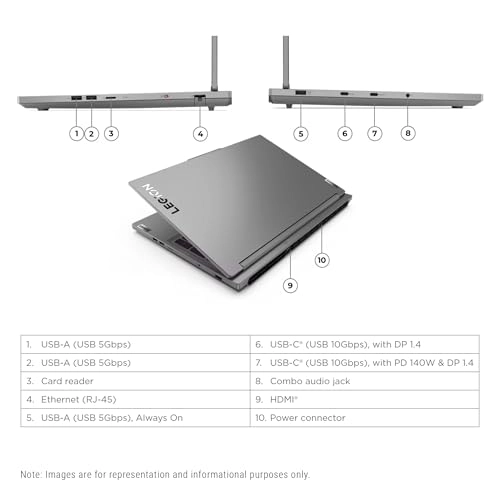 1 2 3 4 5 6 7 8

LEGION

10

9

| 1. USB-A (USB 5Gbps) | 6. USB-C® (USB 10Gbps), with DP 1.4 |
|---|---|
| 2. USB-A (USB 5Gbps) | 7. USB-C® (USB 10Gbps), with PD 140W & DP 1.4 |
| 3. Card reader | 8. Combo audio jack |
| 4. Ethernet (RJ-45) | 9. HDMI® |
| 5. USB-A (USB 5Gbps), Always On | 10. Power connector |

Note: Images are for representation and informational purposes only.