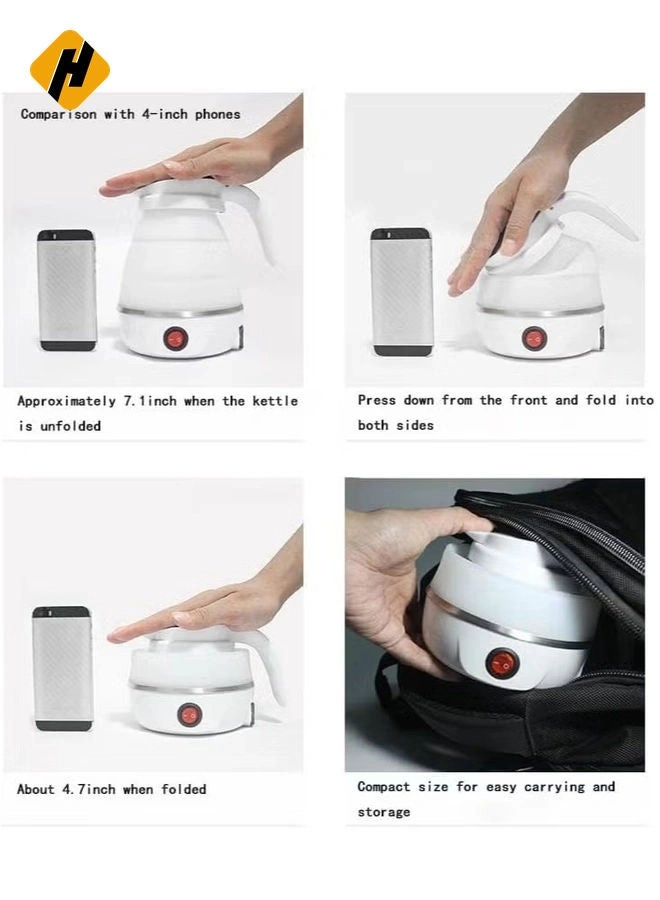 H

Comparison with 4-inch phones

Approximately 7.1inch when the kettle is unfolded

Press down from the front and fold into both sides

About 4.7inch when folded

Compact size for easy carrying and storage