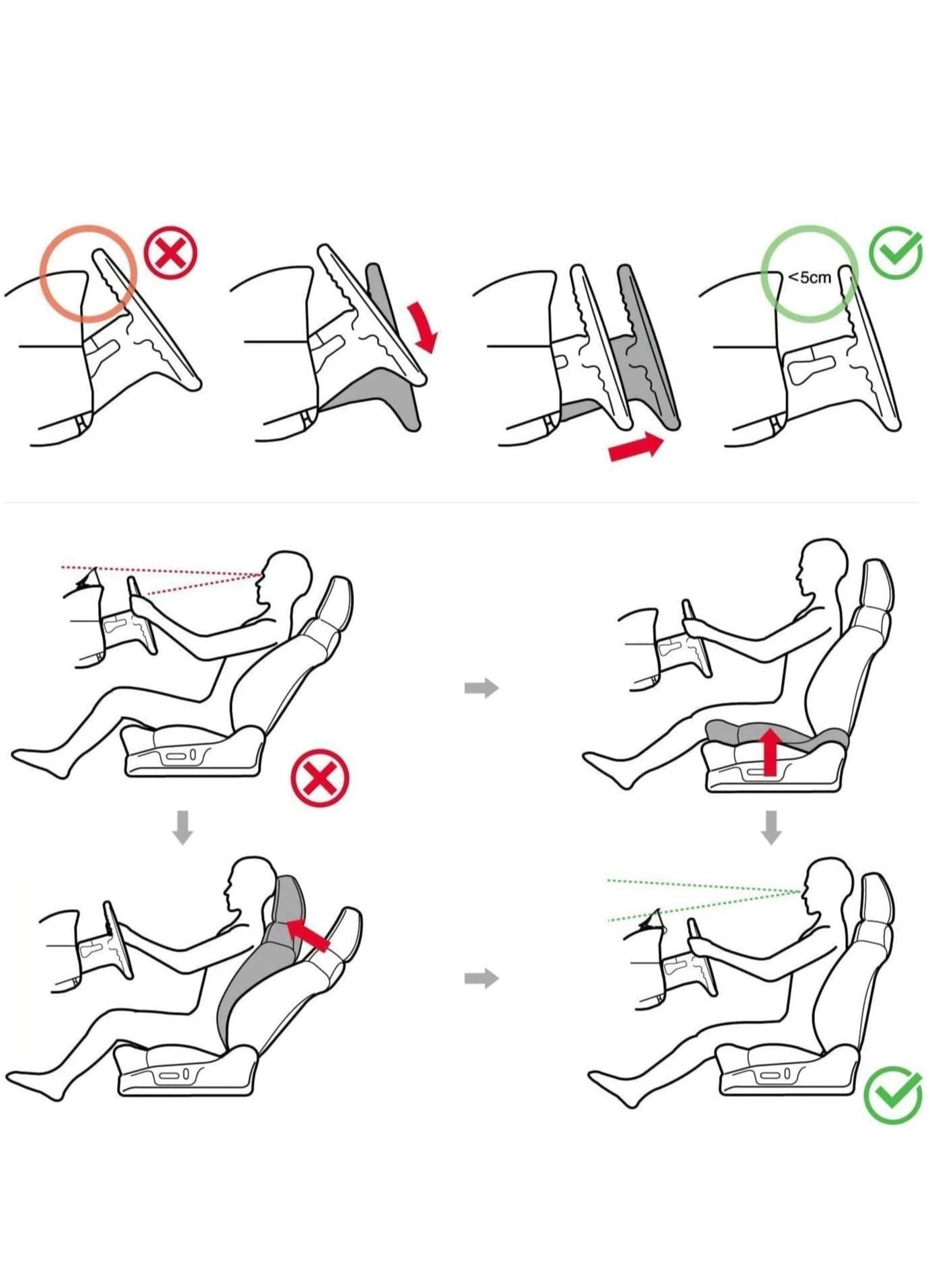 <5cm