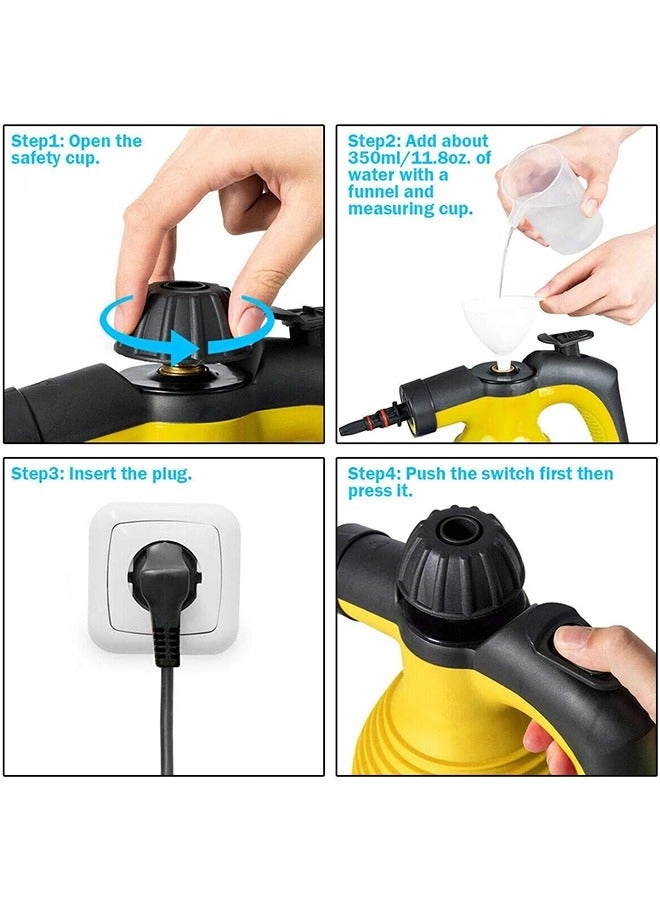 Step1: Open the safety cup.

Step2: Add about 350ml/11.8oz. of water with a funnel and measuring cup.

Step3: Insert the plug.

Step4: Push the switch first then press it.