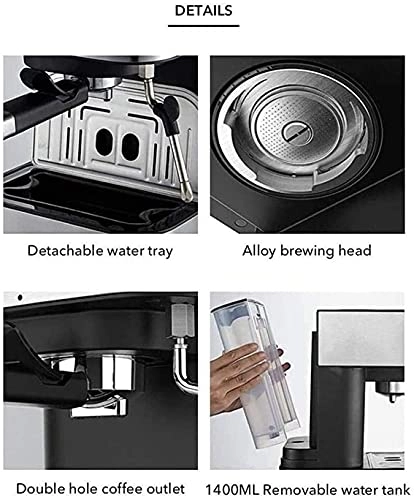 DETAILS

Detachable water tray

Alloy brewing head

Double hole coffee outlet

1400ML Removable water tank