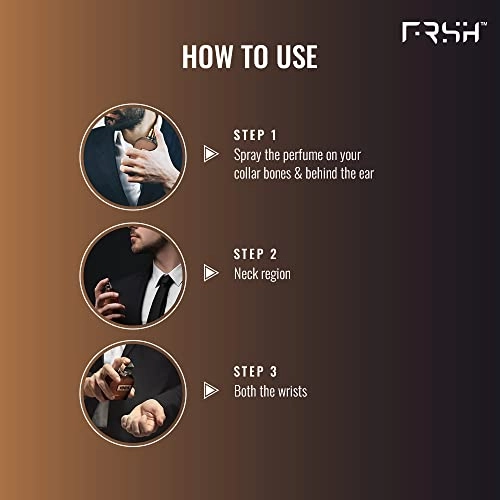 FRSH™

HOW TO USE

STEP 1
Spray the perfume on your collar bones & behind the ear

STEP 2
Neck region

STEP 3
Both the wrists