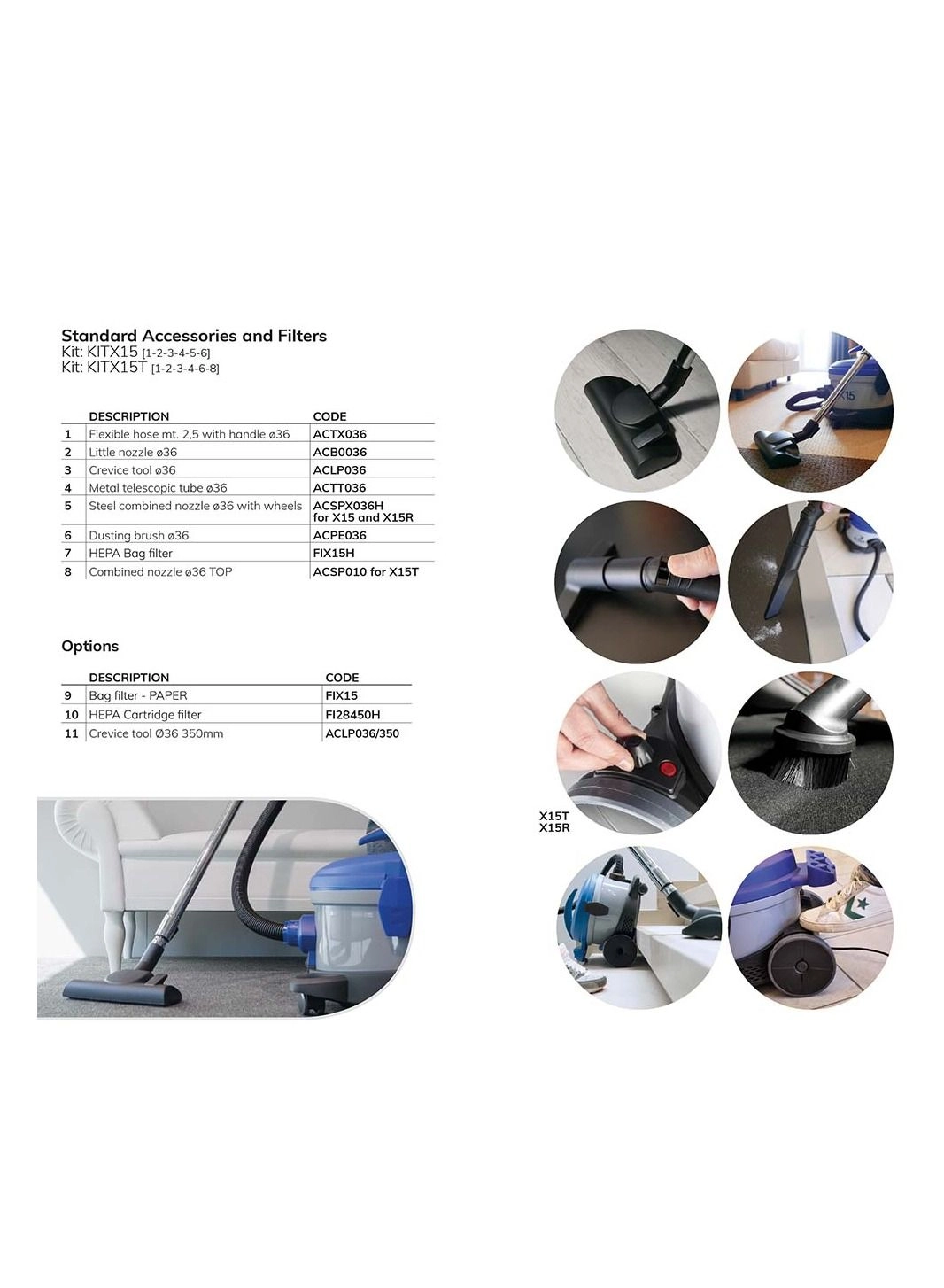 Standard Accessories and Filters
Kit: KITX15 [1-2-3-4-5-6]
Kit: KITX15T [1-2-3-4-6-8]

| | DESCRIPTION | CODE |
|---|---|---|
| 1 | Flexible hose mt. 2,5 with handle ø36 | ACTX036 |
| 2 | Little nozzle ø36 | ACB0036 |
| 3 | Crevice tool ø36 | ACLP036 |
| 4 | Metal telescopic tube ø36 | ACTT036 |
| 5 | Steel combined nozzle ø36 with wheels | ACSPX036H for X15 and X15R |
| 6 | Dusting brush ø36 | ACPE036 |
| 7 | HEPA Bag filter | FIX15H |
| 8 | Combined nozzle ø36 TOP | ACSP010 for X15T |

Options

| | DESCRIPTION | CODE |
|---|---|---|
| 9 | Bag filter - PAPER | FIX15 |
| 10 | HEPA Cartridge filter | FI28450H |
| 11 | Crevice tool Ø36 350mm | ACLP036/350 |

X15
X15T
X15R