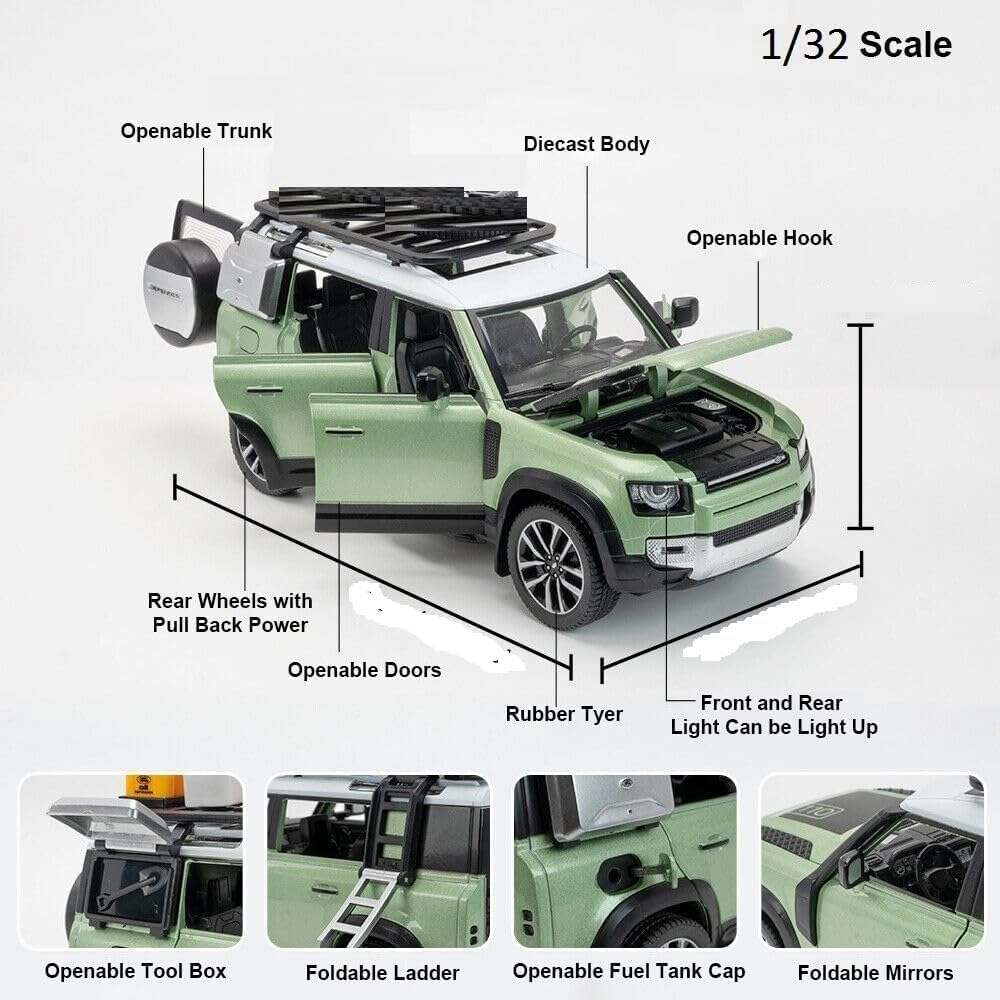 1/32 Scale

Openable Trunk

Diecast Body

Openable Hook

Rear Wheels with Pull Back Power

Openable Doors

Rubber Tyer

Front and Rear Light Can be Light Up

Openable Tool Box

Foldable Ladder

Openable Fuel Tank Cap

Foldable Mirrors