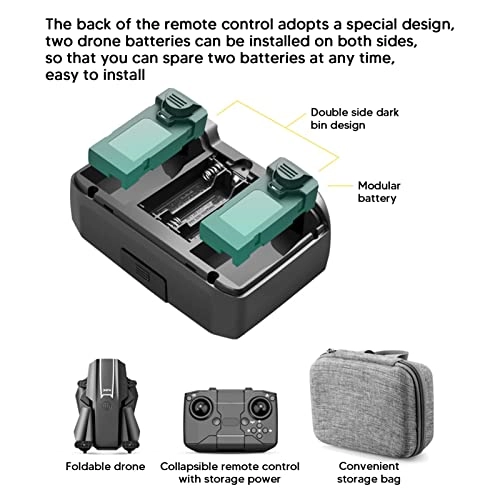 The back of the remote control adopts a special design, two drone batteries can be installed on both sides, so that you can spare two batteries at any time, easy to install

Double side dark bin design

Modular battery

Foldable drone

Collapsible remote control with storage power

Convenient storage bag