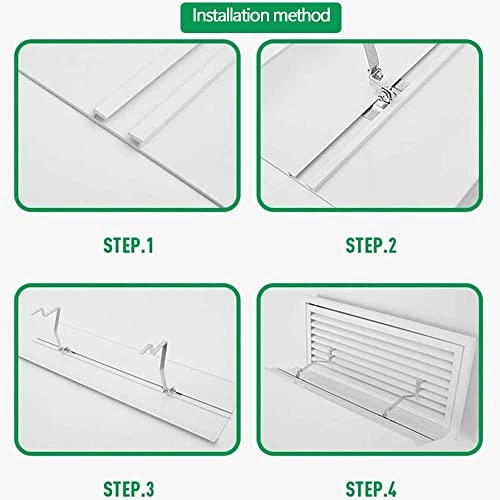 Installation method

STEP.1

STEP.2

STEP.3

STEP.4