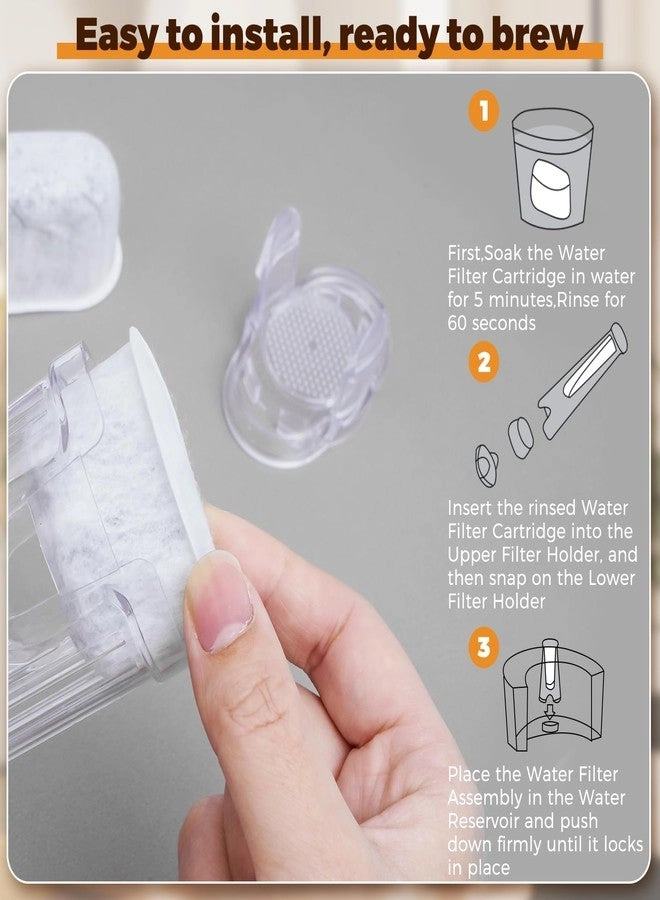 Easy to install, ready to brew

1

First,Soak the Water Filter Cartridge in water for 5 minutes,Rinse for 60 seconds

2

Insert the rinsed Water Filter Cartridge into the Upper Filter Holder, and then snap on the Lower Filter Holder

3

Place the Water Filter Assembly in the Water Reservoir and push down firmly until it locks in place