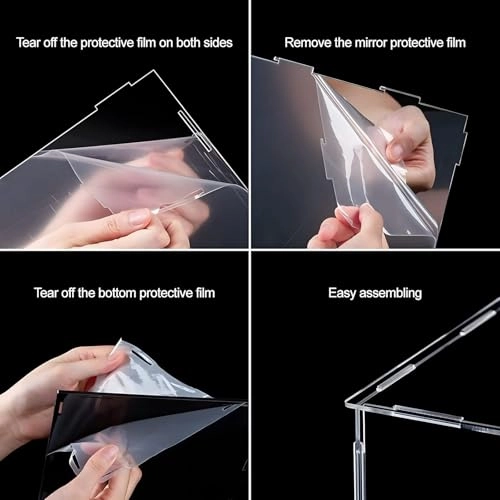 Tear off the protective film on both sides

Remove the mirror protective film

Tear off the bottom protective film

Easy assembling