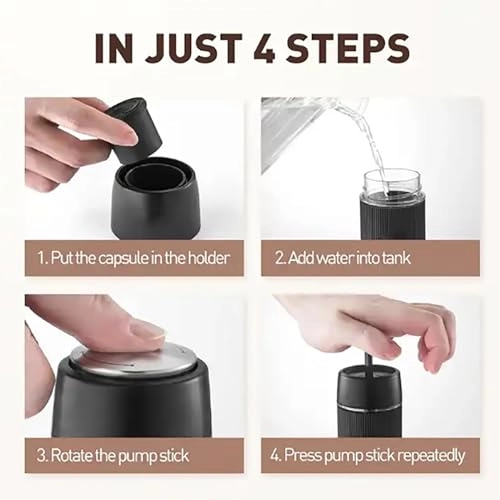 IN JUST 4 STEPS

1. Put the capsule in the holder

2. Add water into tank

3. Rotate the pump stick

4. Press pump stick repeatedly