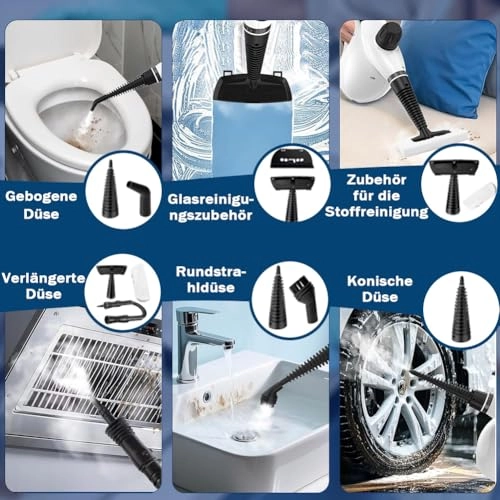 Gebogene Düse

Glasreinigungszubehör

Zubehör für die Stoffreinigung

Verlängerte Düse

Rundstrahldüse

Konische Düse