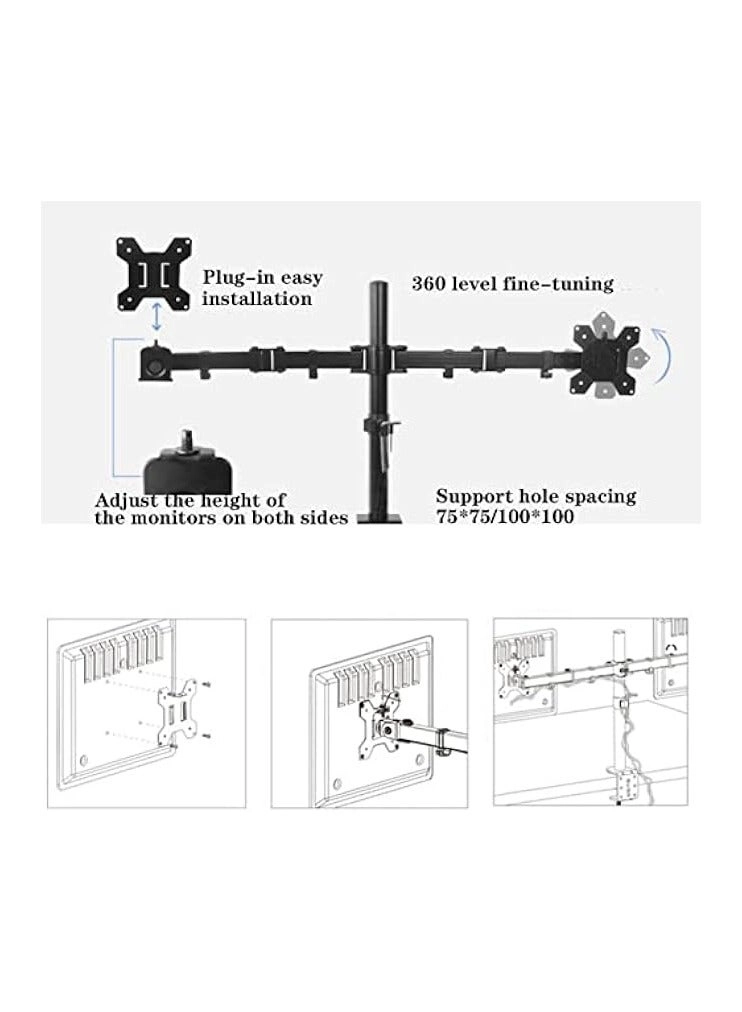 Plug-in easy installation

360 level fine-tuning

Adjust the height of the monitors on both sides

Support hole spacing 75*75/100*100