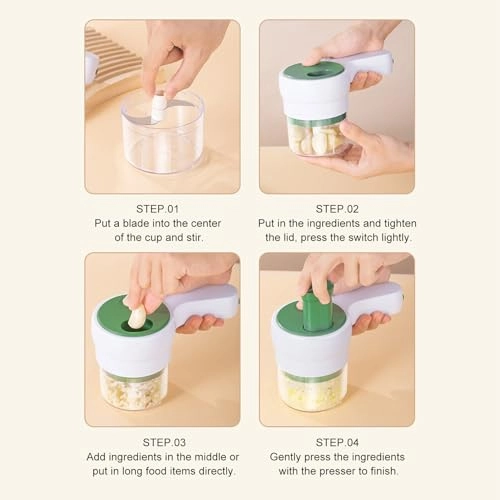 STEP.01
Put a blade into the center of the cup and stir.

STEP.02
Put in the ingredients and tighten the lid, press the switch lightly.

STEP.03
Add ingredients in the middle or put in long food items directly.

STEP.04
Gently press the ingredients with the presser to finish.