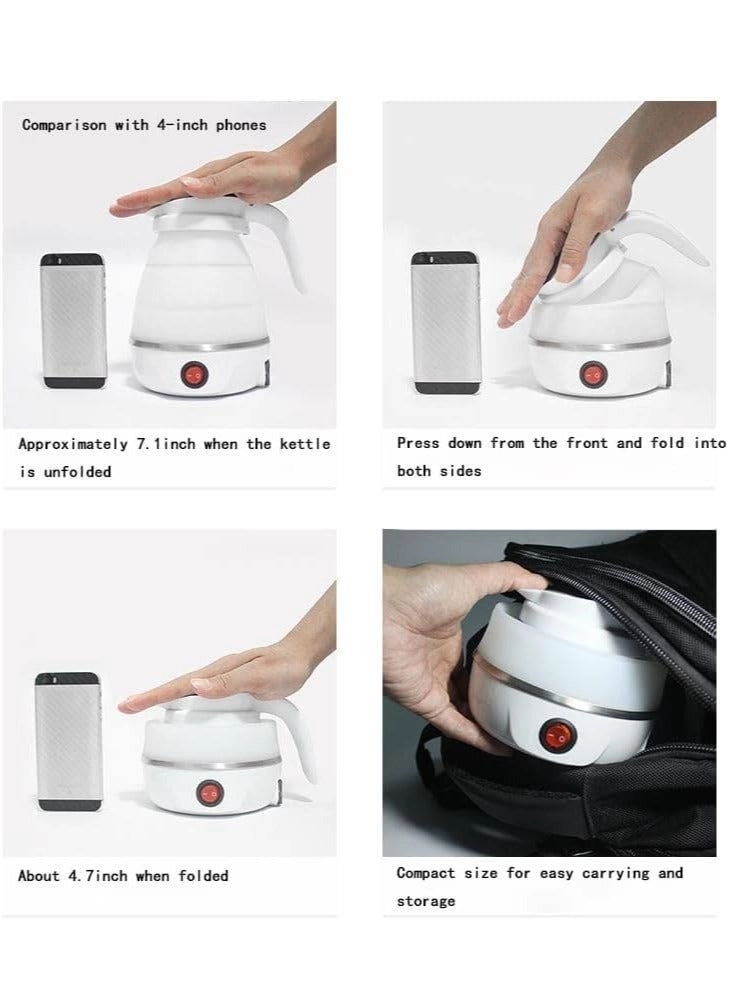 Comparison with 4-inch phones

Approximately 7.1inch when the kettle is unfolded

Press down from the front and fold into both sides

About 4.7inch when folded

Compact size for easy carrying and storage