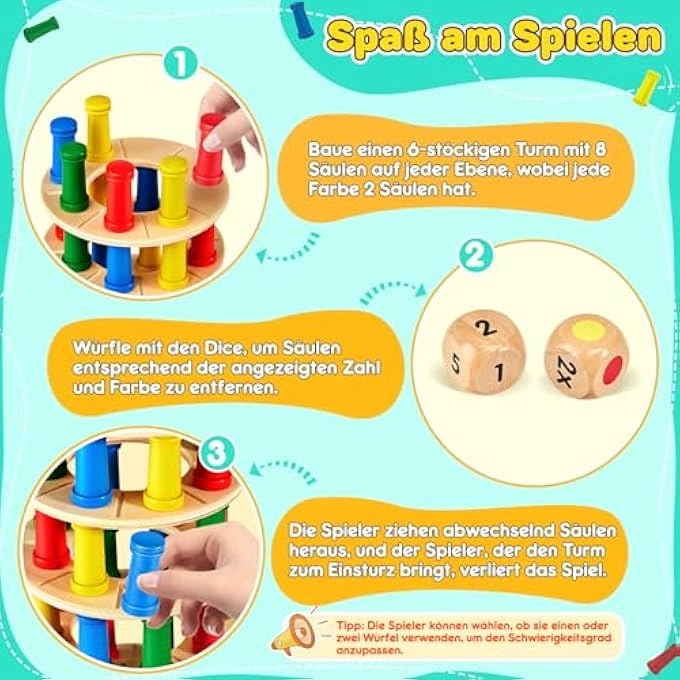 Spaß am Spielen

1

Baue einen 6-stöckigen Turm mit 8 Säulen auf jeder Ebene, wobei jede Farbe 2 Säulen hat.

2

2

5

1

2X

Würfle mit den Dice, um Säulen entsprechend der angezeigten Zahl und Farbe zu entfernen.

3

Die Spieler ziehen abwechselnd Säulen heraus, und der Spieler, der den Turm zum Einsturz bringt, verliert das Spiel.

Tipp: Die Spieler können wählen, ob sie einen oder zwei Würfel verwenden, um den Schwierigkeitsgrad anzupassen.