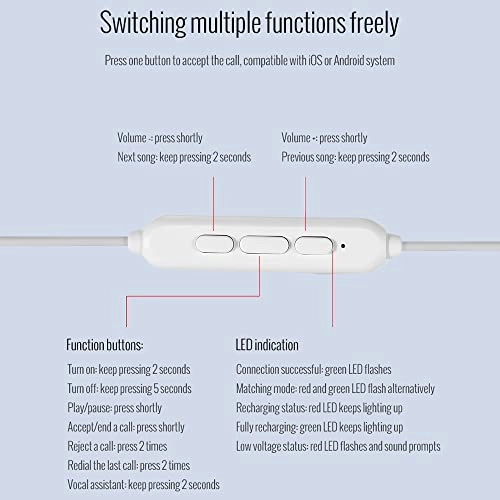 Switching multiple functions freely

Press one button to accept the call, compatible with iOS or Android system

Volume -: press shortly
Next song: keep pressing 2 seconds

Volume +: press shortly
Previous song: keep pressing 2 seconds

Function buttons:
Turn on: keep pressing 2 seconds
Turn off: keep pressing 5 seconds
Play/pause: press shortly
Accept/end a call: press shortly
Reject a call: press 2 times
Redial the last call: press 2 times
Vocal assistant: keep pressing 2 seconds

LED indication
Connection successful: green LED flashes
Matching mode: red and green LED flash alternatively
Recharging status: red LED keeps lighting up
Fully recharging: green LED keeps lighting up
Low voltage status: red LED flashes and sound prompts