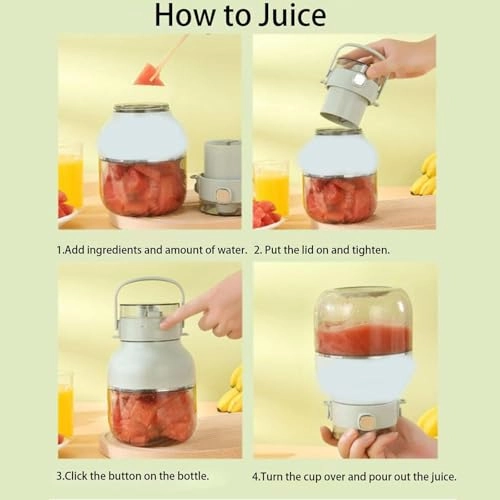 How to Juice

1.Add ingredients and amount of water.

2. Put the lid on and tighten.

3.Click the button on the bottle.

4.Turn the cup over and pour out the juice.