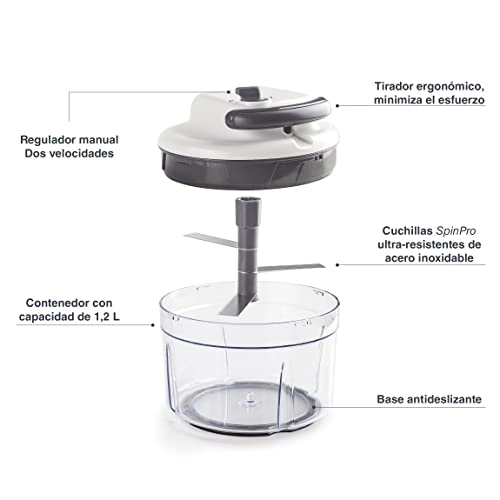 Tirador ergonómico, minimiza el esfuerzo

Regulador manual
Dos velocidades

Cuchillas SpinPro ultra-resistentes de acero inoxidable

Contenedor con capacidad de 1,2 L

Base antideslizante