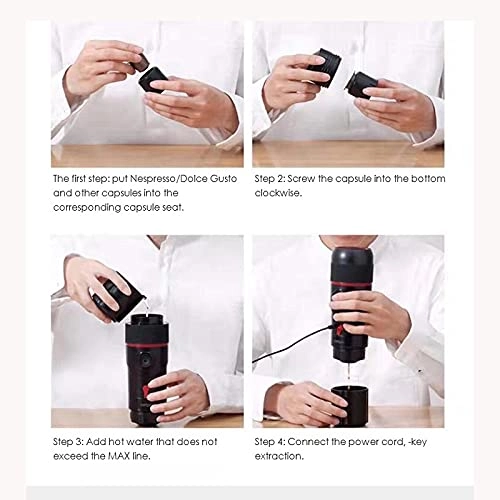 The first step: put Nespresso/Dolce Gusto and other capsules into the corresponding capsule seat.

Step 2: Screw the capsule into the bottom clockwise.

Step 3: Add hot water that does not exceed the MAX line.

Step 4: Connect the power cord, -key extraction.