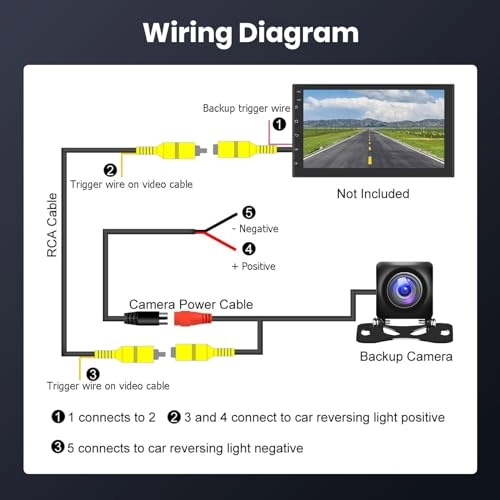 Wiring Diagram

Backup trigger wire ❶

❷ Trigger wire on video cable

Not Included

RCA Cable

❺ - Negative

❹ + Positive

Camera Power Cable

Backup Camera

❸ Trigger wire on video cable

❶ 1 connects to 2 ❷ 3 and 4 connect to car reversing light positive

❸ 5 connects to car reversing light negative