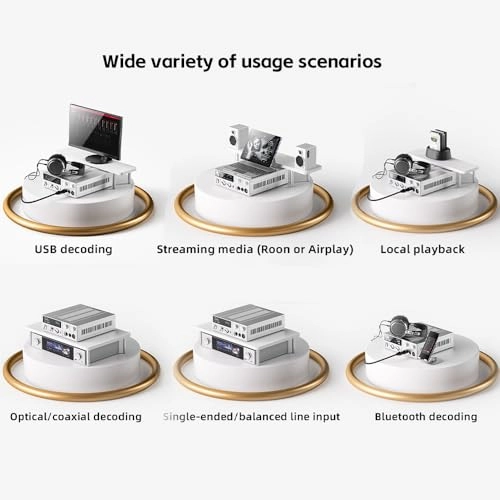 Wide variety of usage scenarios

USB decoding

Streaming media (Roon or Airplay)

Local playback

Optical/coaxial decoding

Single-ended/balanced line input

Bluetooth decoding