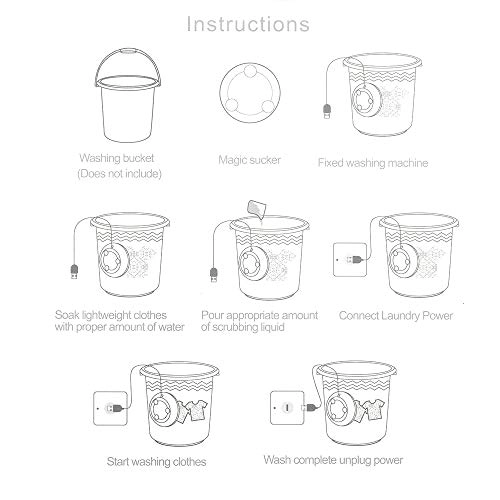 Instructions

Washing bucket
(Does not include)

Magic sucker

Fixed washing machine

Soak lightweight clothes with proper amount of water

Pour appropriate amount of scrubbing liquid

Connect Laundry Power

Start washing clothes

Wash complete unplug power