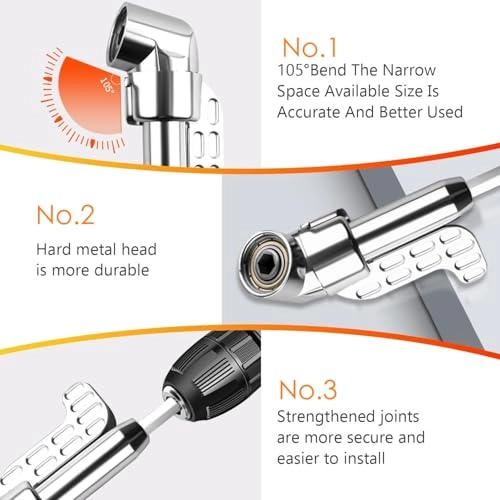 105°

No.1
105°Bend The Narrow Space Available Size Is Accurate And Better Used

No.2
Hard metal head is more durable

No.3
Strengthened joints are more secure and easier to install