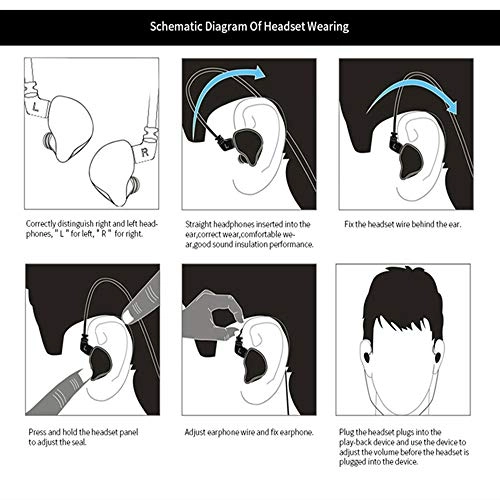 Schematic Diagram Of Headset Wearing

L

R

Correctly distinguish right and left headphones, " L " for left, " R " for right.

Straight headphones inserted into the ear,correct wear,comfortable wear,good sound insulation performance.

Fix the headset wire behind the ear.

Press and hold the headset panel to adjust the seal.

Adjust earphone wire and fix earphone.

Plug the headset plugs into the play-back device and use the device to adjust the volume before the headset is plugged into the device.