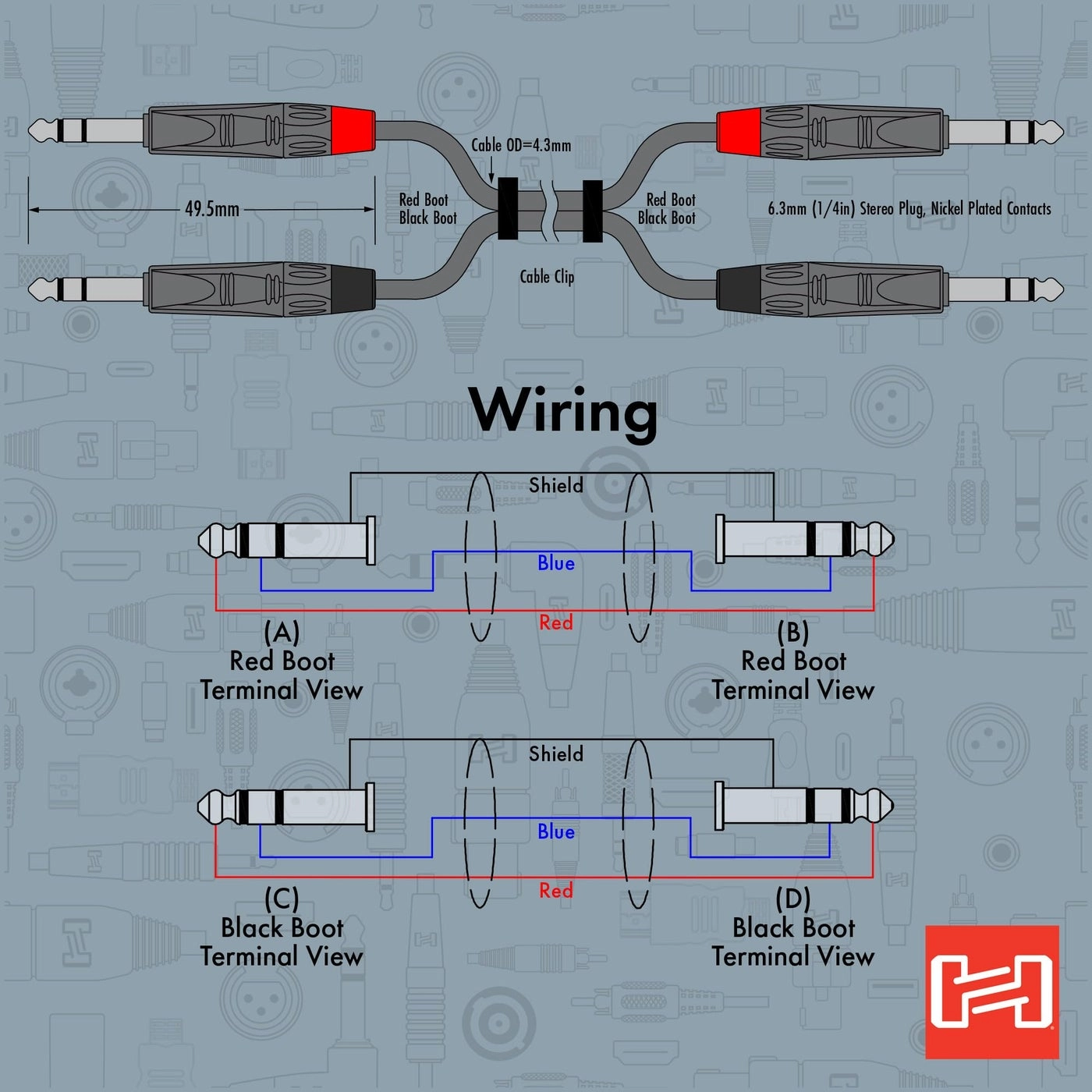 Cable OD=4.3mm

49.5mm

Red Boot
Black Boot

Red Boot
Black Boot

6.3mm (1/4in) Stereo Plug, Nickel Plated Contacts

Cable Clip

Wiring

Shield

Blue

Red

(A)
Red Boot
Terminal View

(B)
Red Boot
Terminal View

Shield

Blue

Red

(C)
Black Boot
Terminal View

(D)
Black Boot
Terminal View