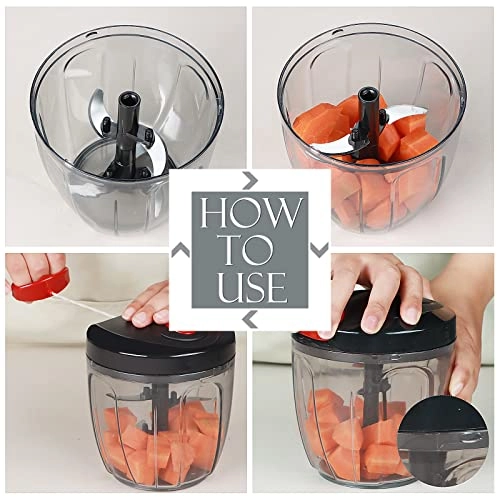 HOW TO USE