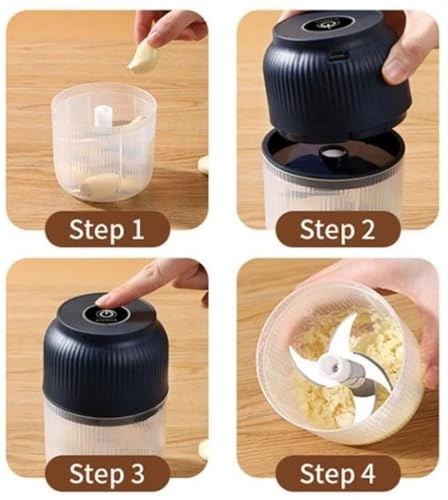 Step 1

Step 2

Step 3

Step 4