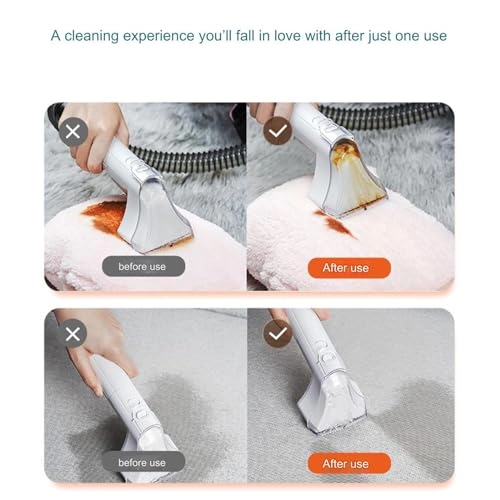 A cleaning experience you'll fall in love with after just one use

before use

After use

before use

After use