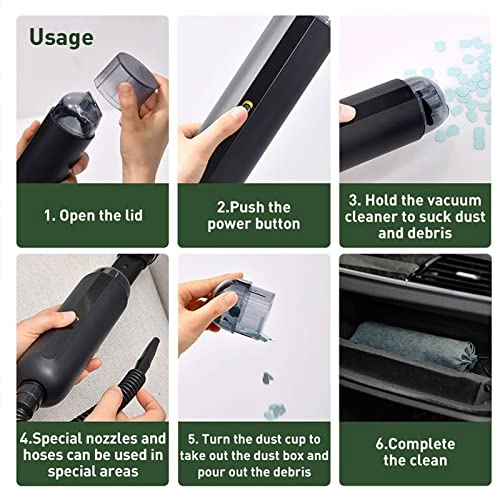 Usage

1. Open the lid

2.Push the power button

3. Hold the vacuum cleaner to suck dust and debris

4.Special nozzles and hoses can be used in special areas

5. Turn the dust cup to take out the dust box and pour out the debris

6.Complete the clean